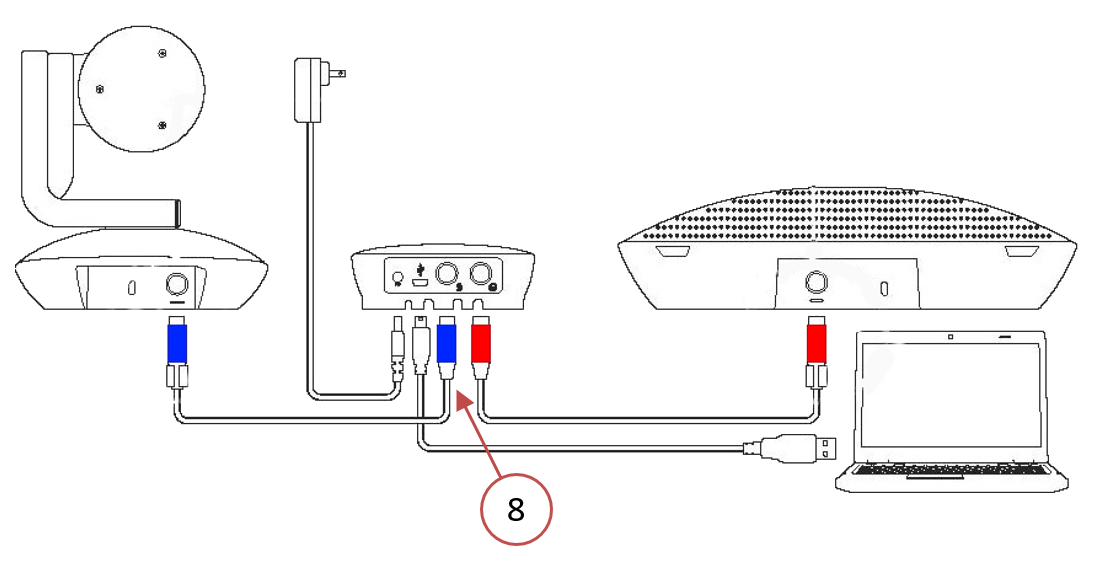 8